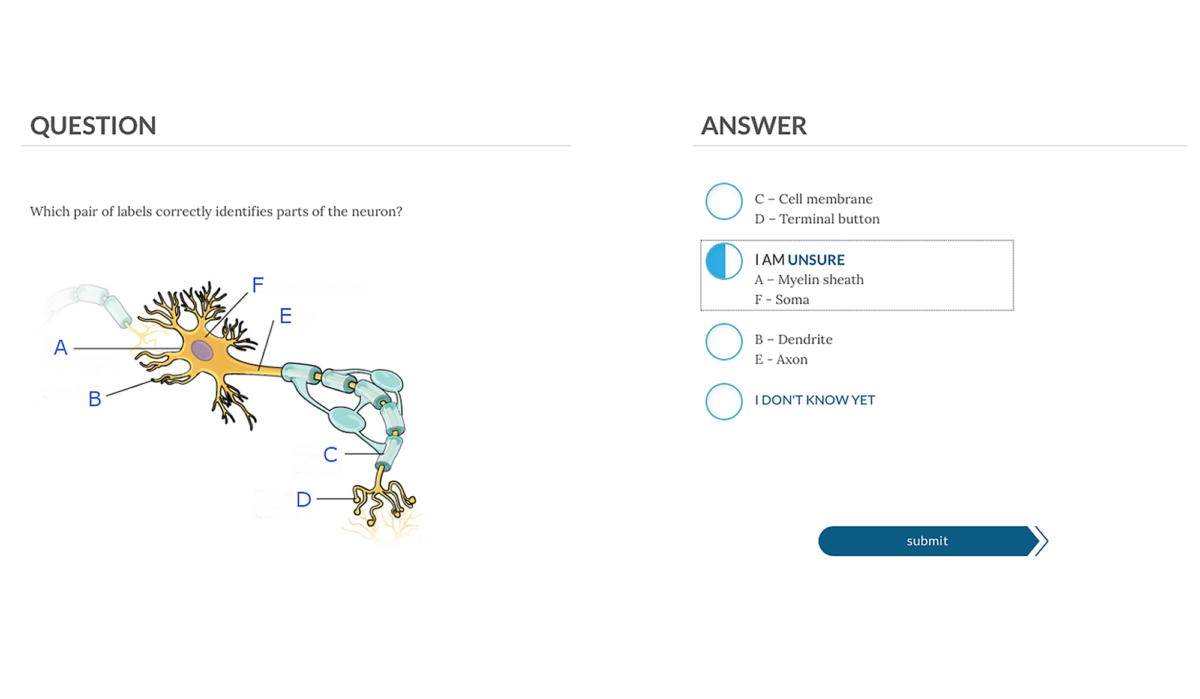 QUESTION

Which pair of labels correctly identifies parts of the neuron?

F
E
A
B
C
D

ANSWER

C – Cell membrane
D – Terminal button

I AM UNSURE
A – Myelin sheath
F - Soma

B – Dendrite
E - Axon

I DON'T KNOW YET

submit